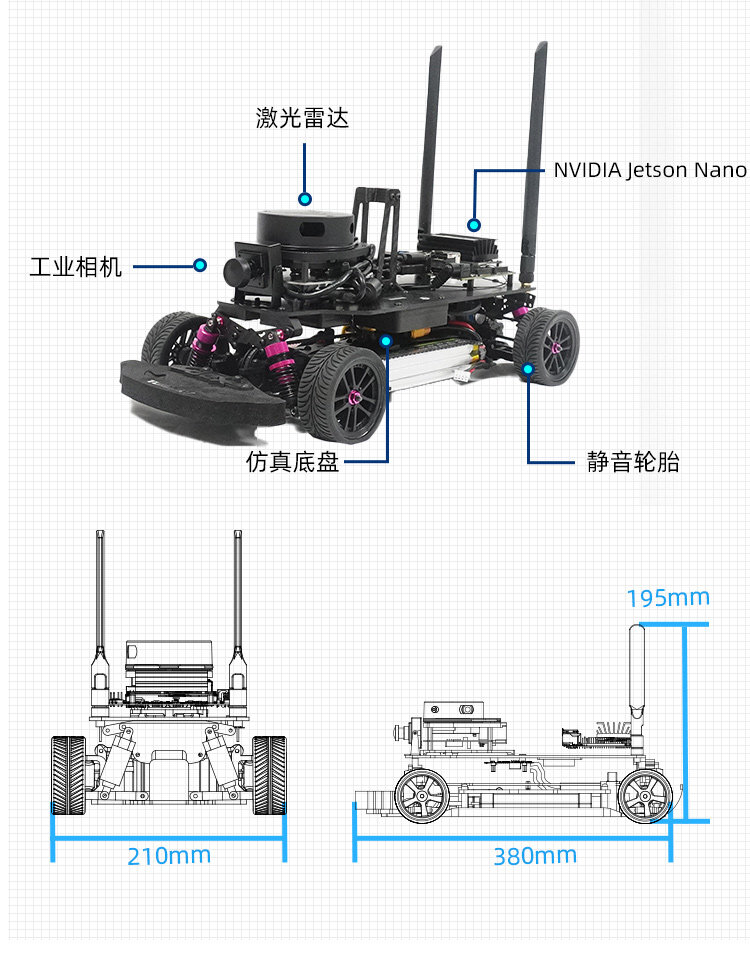 激光雷达

NVIDIA Jetson Nano

工业相机

仿真底盘

静音轮胎

195mm

210mm

380mm